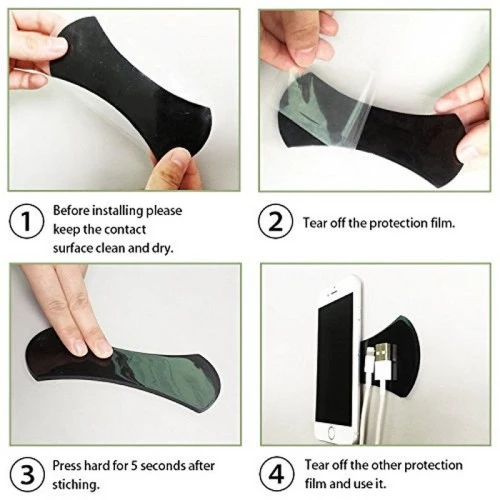 1 Before installing please keep the contact surface clean and dry.

2 Tear off the protection film.

3 Press hard for 5 seconds after stiching.

4 Tear off the other protection film and use it.