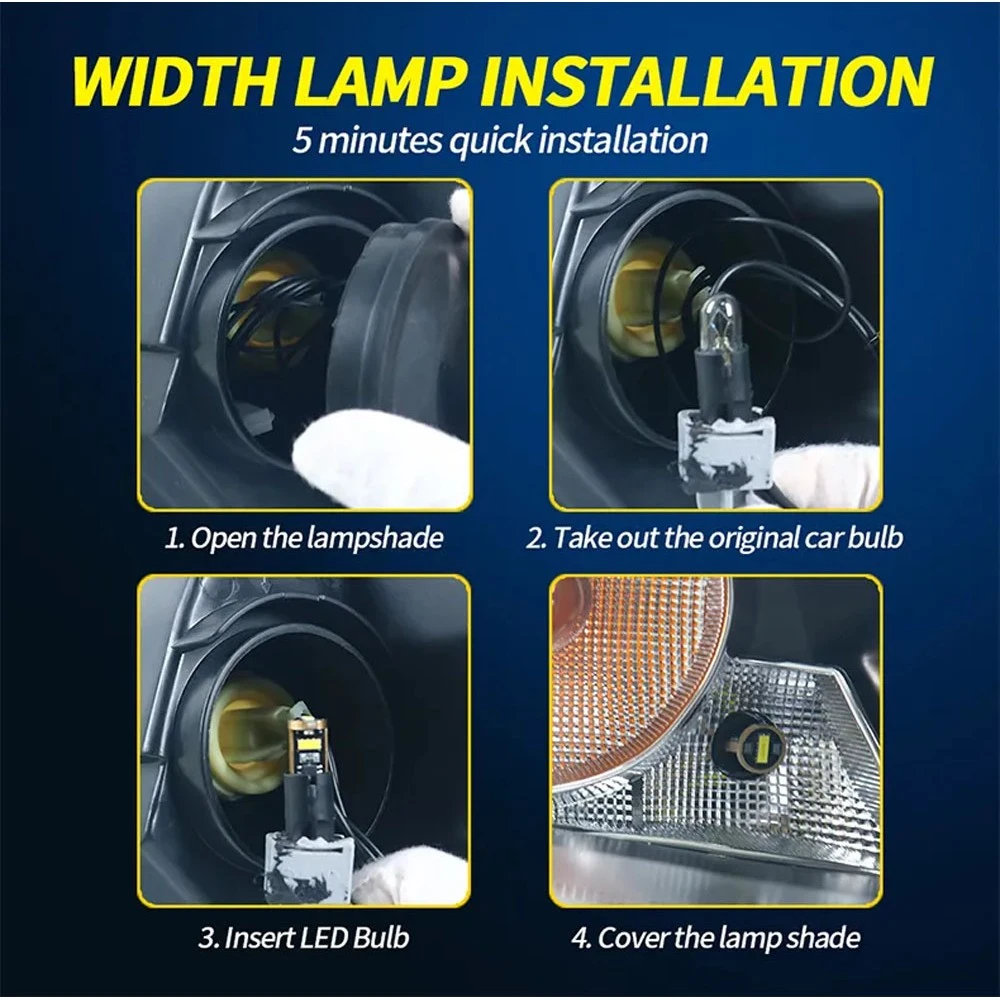 WIDTH LAMP INSTALLATION
5 minutes quick installation

1. Open the lampshade

2. Take out the original car bulb

3. Insert LED Bulb

4. Cover the lamp shade