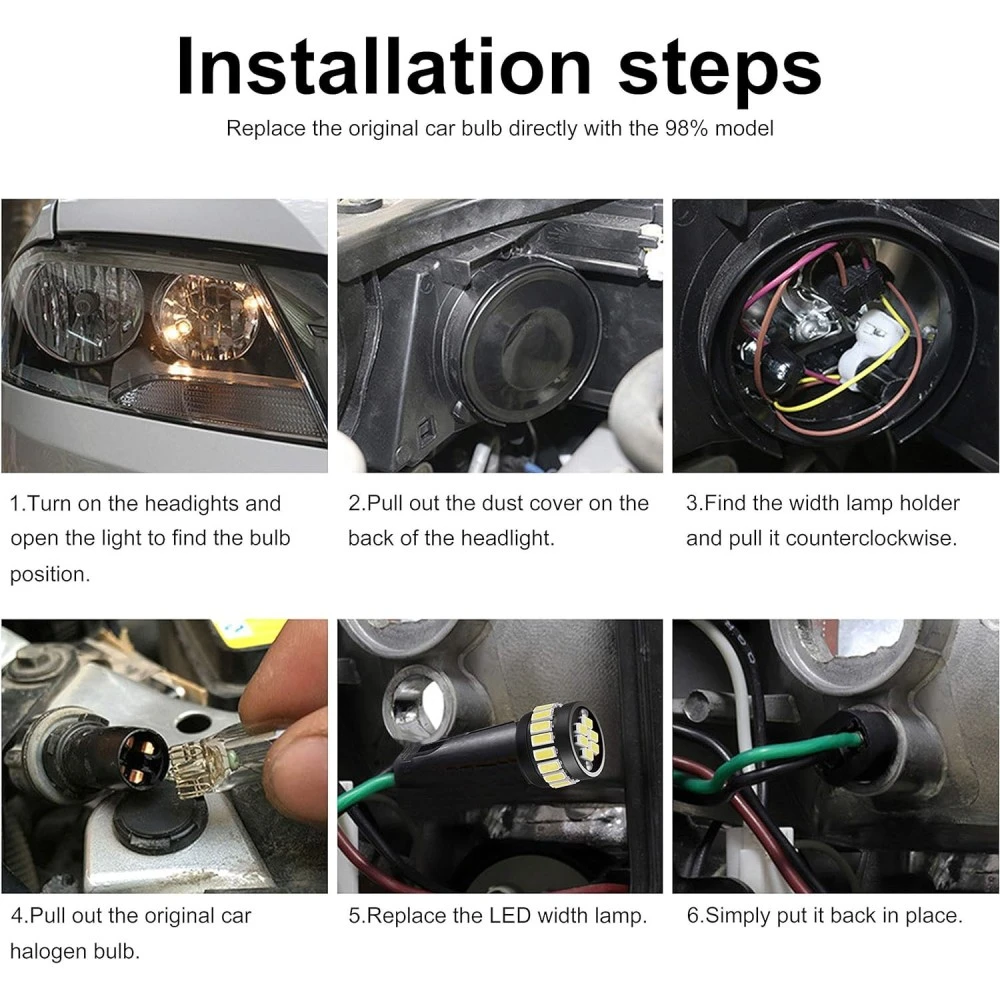 Installation steps

Replace the original car bulb directly with the 98% model

1.Turn on the headights and open the light to find the bulb position.

2.Pull out the dust cover on the back of the headlight.

3.Find the width lamp holder and pull it counterclockwise.

4.Pull out the original car halogen bulb.

5.Replace the LED width lamp.

6.Simply put it back in place.