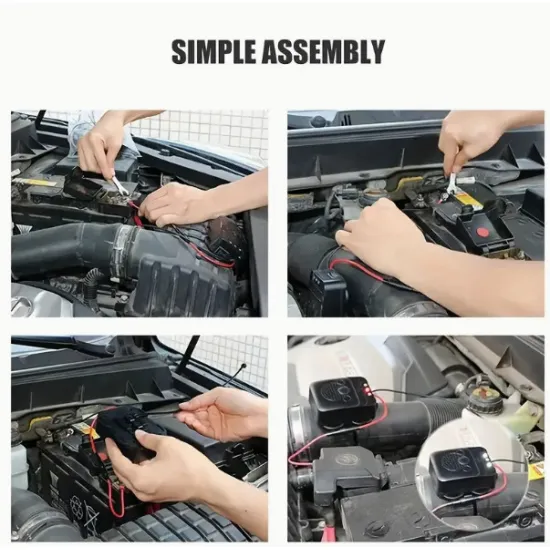 SIMPLE ASSEMBLY