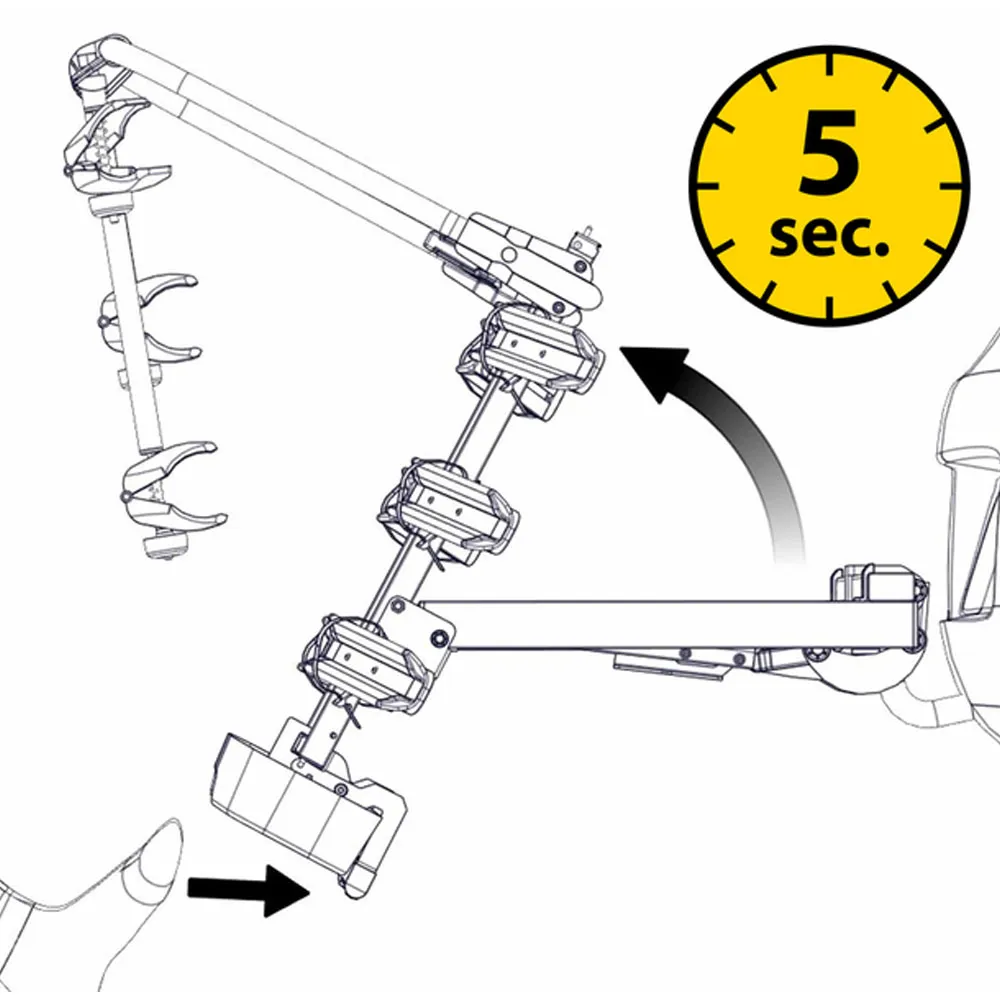 5
sec.